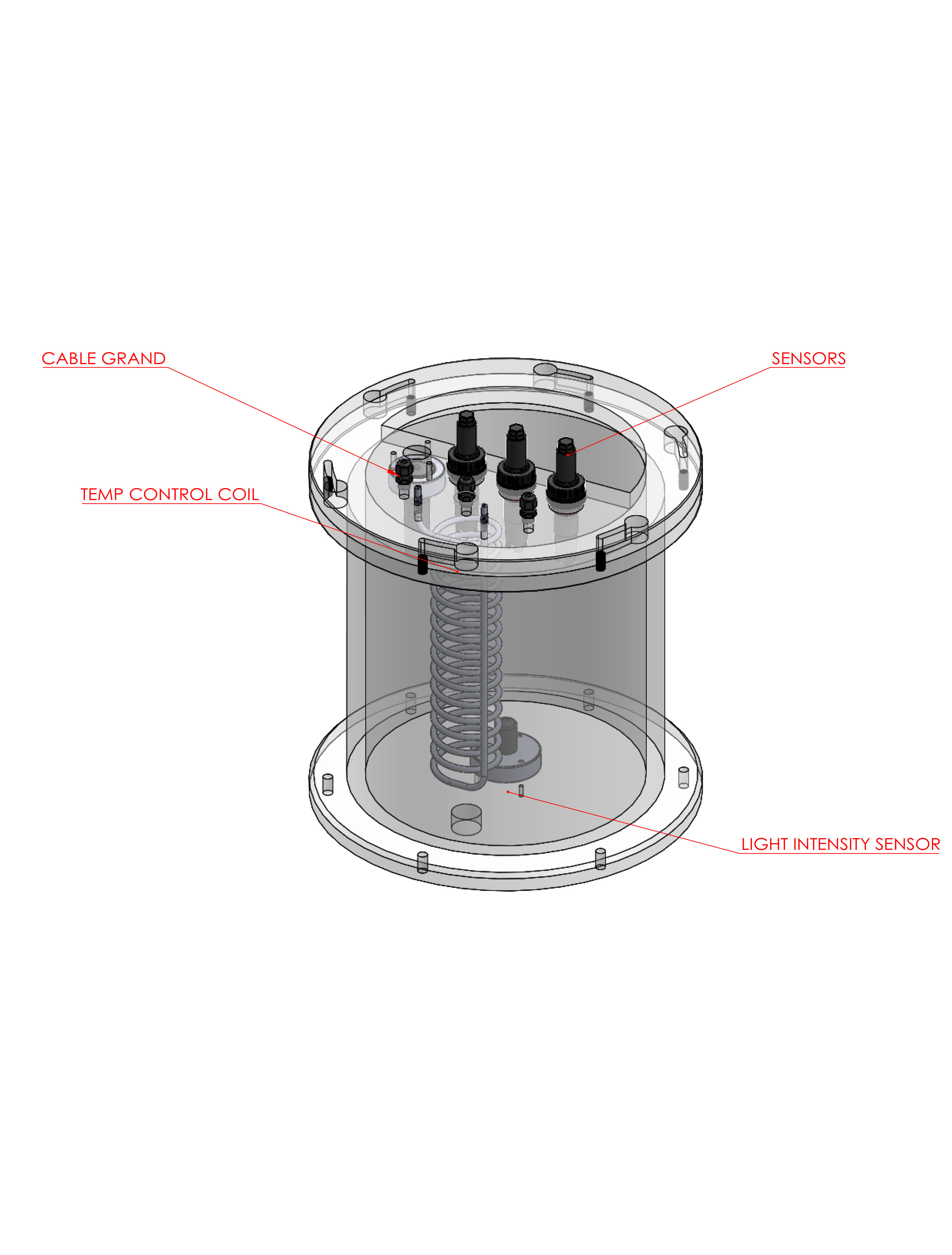 CABLE GRAND

SENSORS

TEMP CONTROL COIL

LIGHT INTENSITY SENSOR